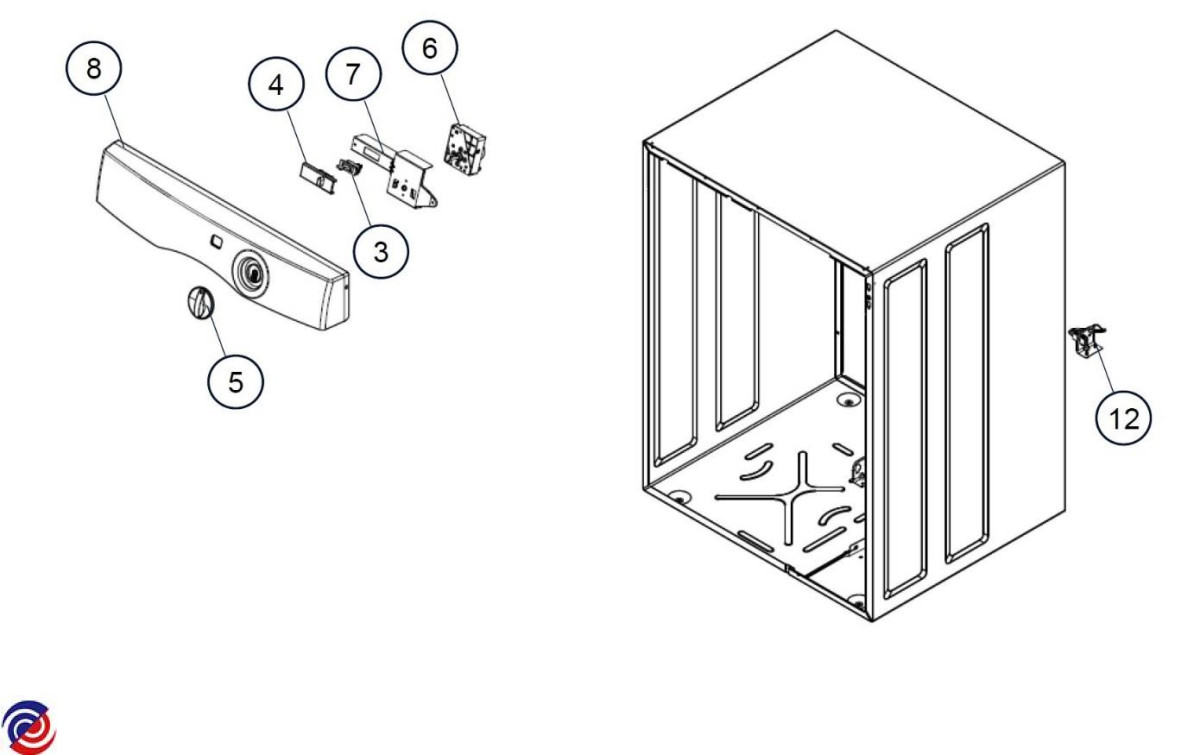 8
4
7
6
3
5
12